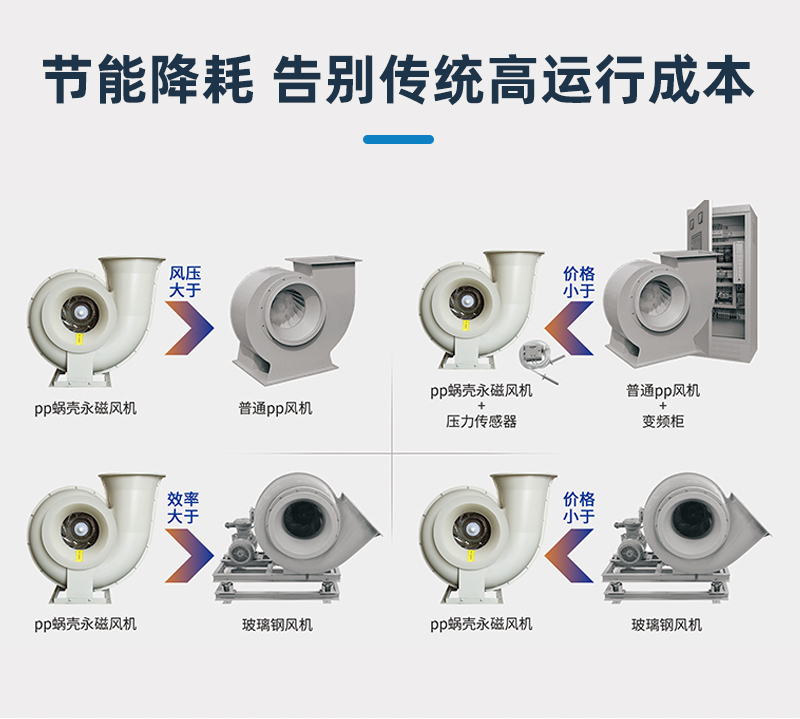 节能降耗 告别传统高运行成本

风压大于

pp蜗壳永磁风机

普通pp风机

价格小于

pp蜗壳永磁风机
+
压力传感器

普通pp风机
+
变频柜

效率大于

pp蜗壳永磁风机

玻璃钢风机

价格小于

pp蜗壳永磁风机

玻璃钢风机